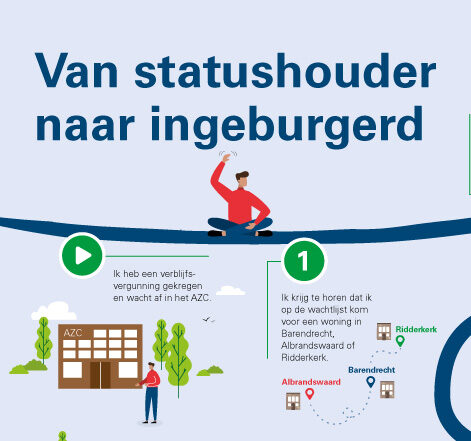 Van statushouder naar ingeburgerd

Ik heb een verblijfsvergunning gekregen en wacht af in het AZC.

AZC

1

Ik krijg te horen dat ik op de wachtlijst kom voor een woning in Barendrecht, Albrandswaard of Ridderkerk.

Ridderkerk

Barendrecht

Albrandswaard